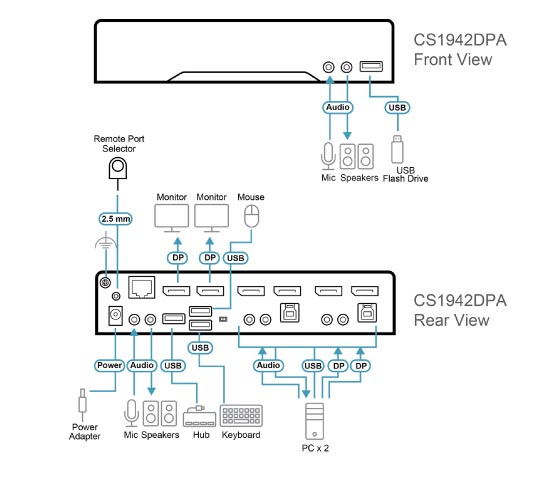 CS1942DPA
Front View

Audio
USB

Mic Speakers
USB
Flash Drive

Remote Port
Selector

2.5 mm

Monitor Monitor Mouse

DP DP USB

CS1942DPA
Rear View

Power
Audio
USB
USB
Audio
USB
DP
DP

Power
Adapter
Mic Speakers
Hub
Keyboard
PC x 2