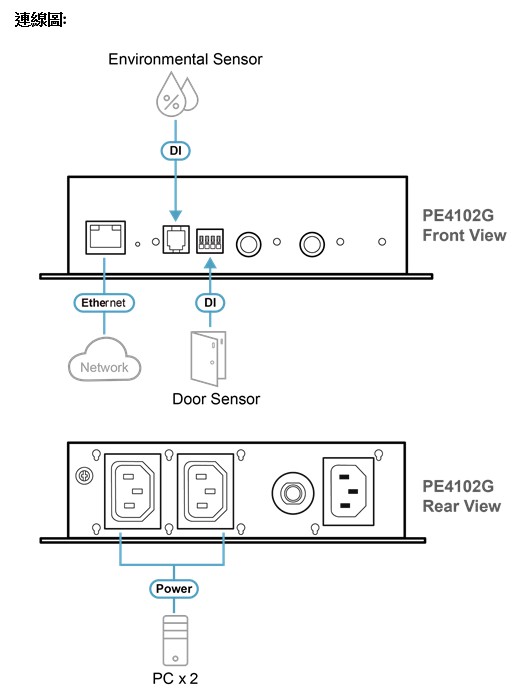 連線圖:

Environmental Sensor

%

DI

PE4102G
Front View

Ethernet

DI

Network

Door Sensor

PE4102G
Rear View

Power

PC x 2