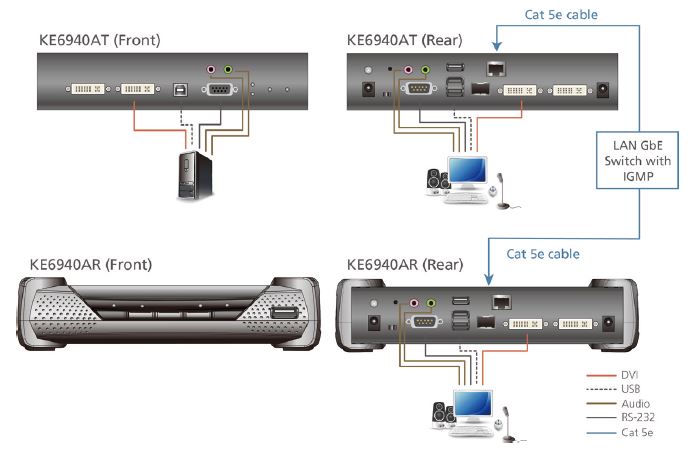 KE6940AT (Front)

KE6940AT (Rear)

Cat 5e cable

LAN GbE Switch with IGMP

KE6940AR (Front)

KE6940AR (Rear)

Cat 5e cable

DVI
USB
Audio
RS-232
Cat 5e