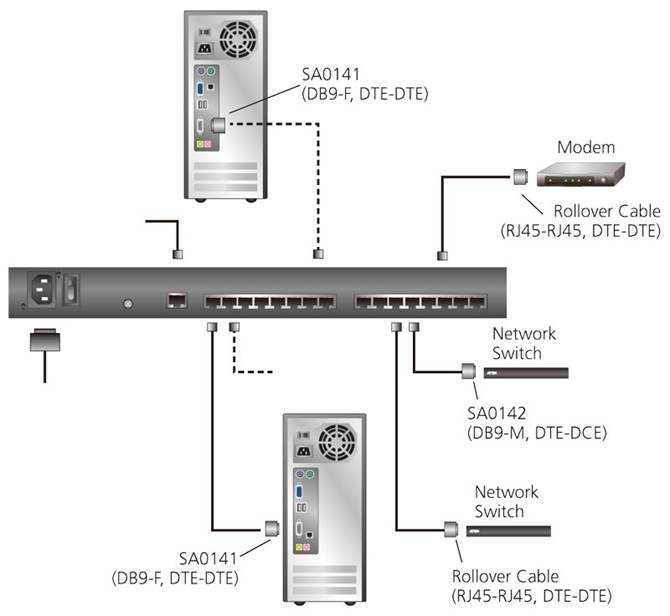 SA0141
(DB9-F, DTE-DTE)

Modem

Rollover Cable
(RJ45-RJ45, DTE-DTE)

Network
Switch

SA0142
(DB9-M, DTE-DCE)

Network
Switch

SA0141
(DB9-F, DTE-DTE)

Rollover Cable
(RJ45-RJ45, DTE-DTE)